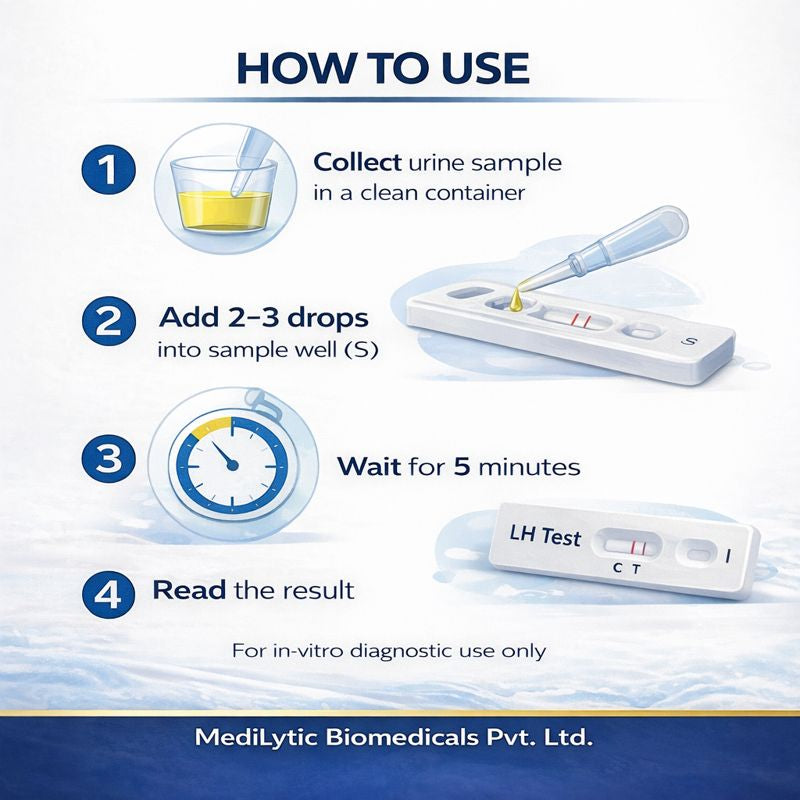 HOW TO USE

1 Collect urine sample in a clean container

2 Add 2–3 drops into sample well (S)

S

3 Wait for 5 minutes

LH Test
C T

4 Read the result

For in-vitro diagnostic use only

MediLytic Biomedicals Pvt. Ltd.